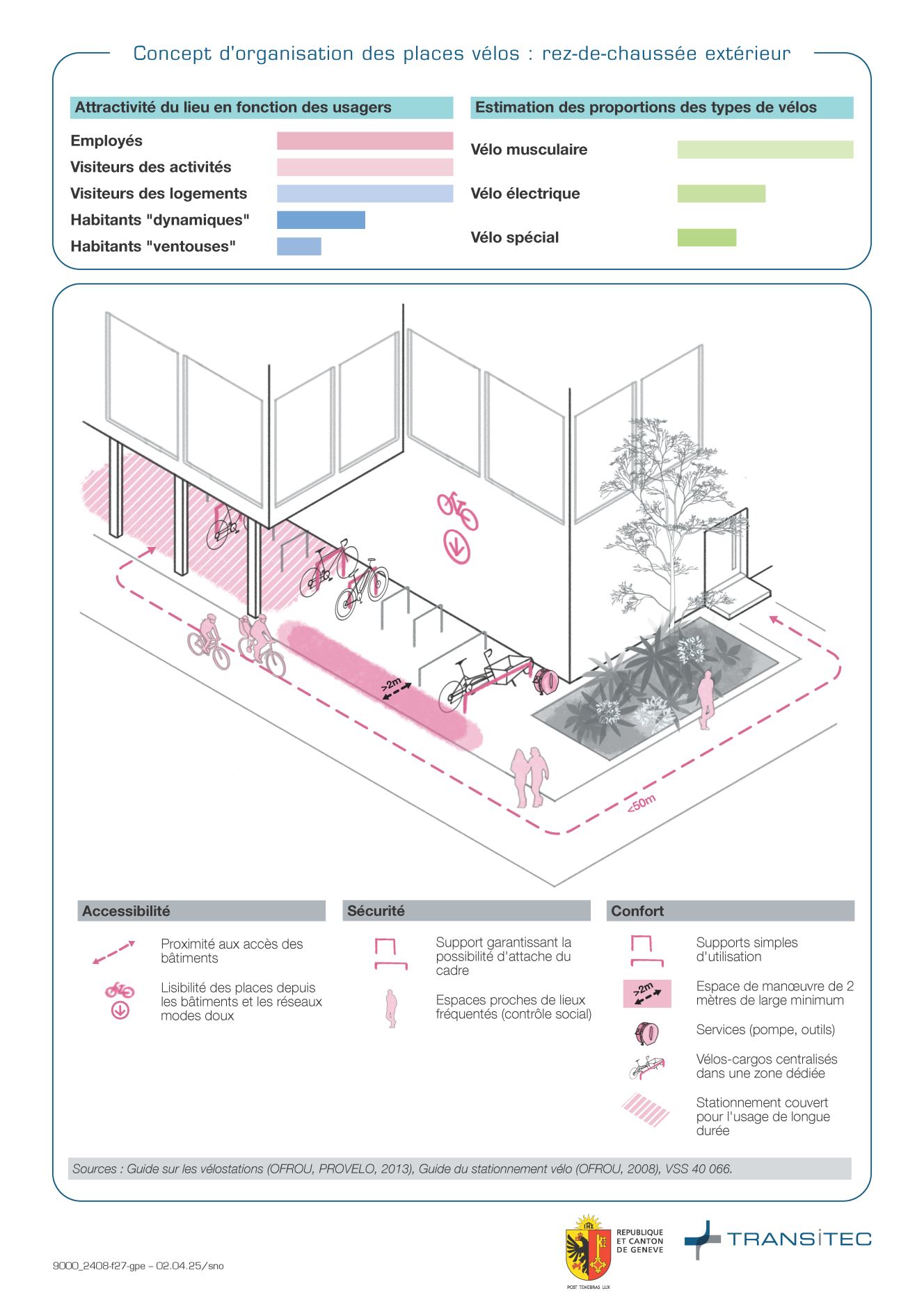 Concept d'organisation des places vélos : rez-de-chaussée extérieur

Attractivité du lieu en fonction des usagers

Employés
Visiteurs des activités
Visiteurs des logements
Habitants "dynamiques"
Habitants "ventouses"

Estimation des proportions des types de vélos

Vélo musculaire
Vélo électrique
Vélo spécial

>2m

<50m

Accessibilité

Proximité aux accès des bâtiments

Lisibilité des places depuis les bâtiments et les réseaux modes doux

Sécurité

Support garantissant la possibilité d'attache du cadre

Espaces proches de lieux fréquentés (contrôle social)

Confort

Supports simples d'utilisation

>2m
Espace de manœuvre de 2 mètres de large minimum

Services (pompe, outils)

Vélos-cargos centralisés dans une zone dédiée

Stationnement couvert pour l'usage de longue durée

Sources : Guide sur les vélostations (OFROU, PROVELO, 2013), Guide du stationnement vélo (OFROU, 2008), VSS 40 066.

9000_2408-f27-gpe – 02.04.25/sno

REPUBLIQUE ET CANTON DE GENEVE
POST TENEBRAS LUX

TRANSITEC